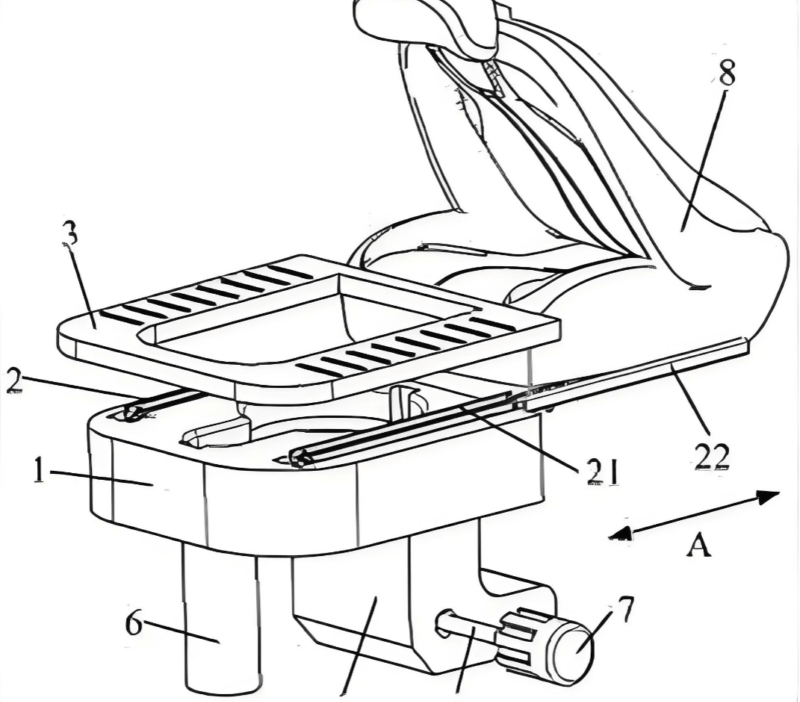 8
3
2
1
21
22
A
6
7